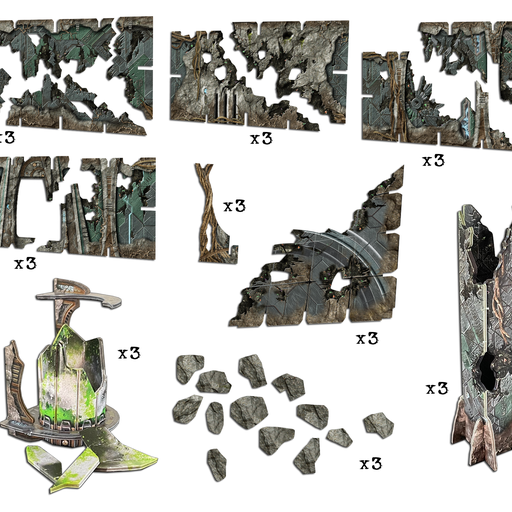 x3

x3

x3

x3

x3

x3

x3

x3

x3